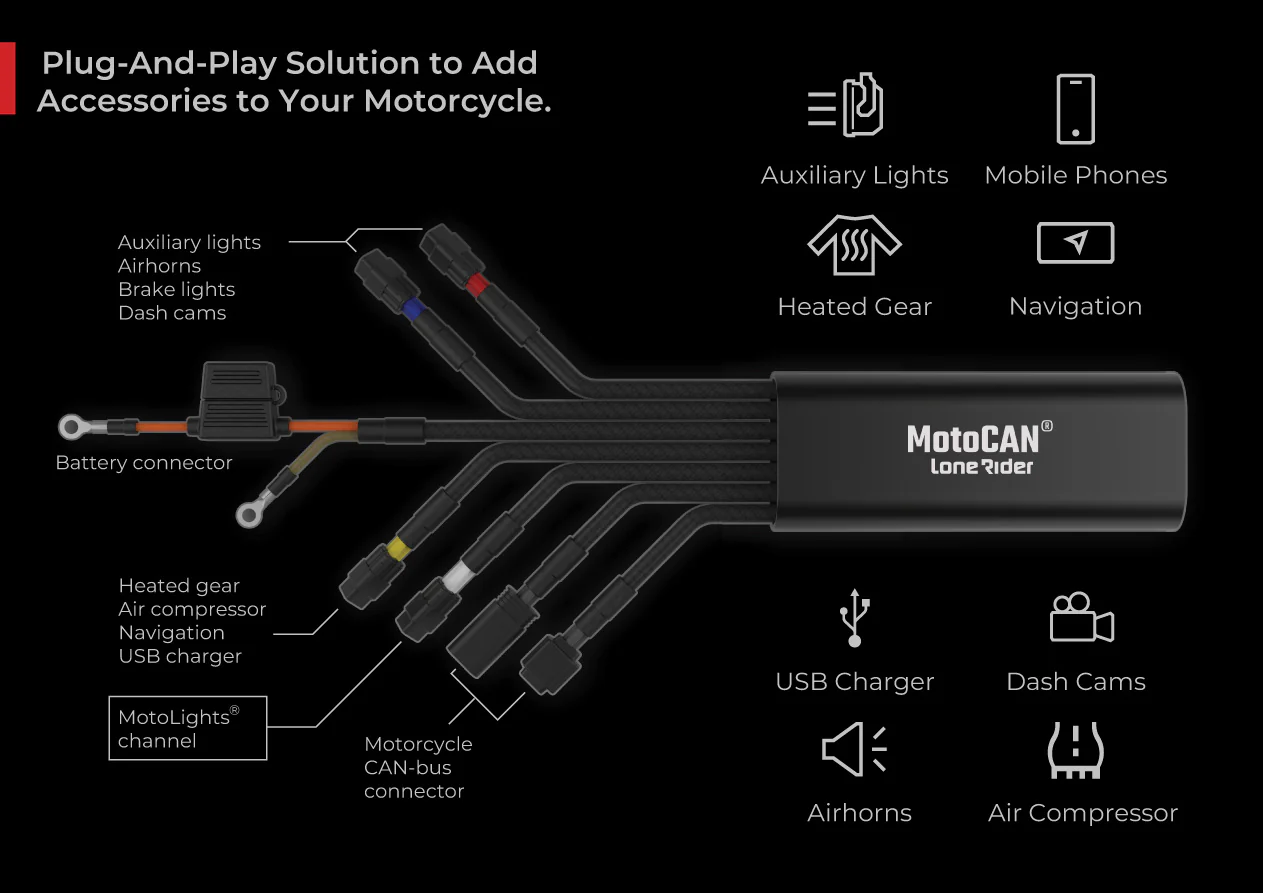 Plug-And-Play Solution to Add Accessories to Your Motorcycle.

Auxiliary Lights
Mobile Phones
Heated Gear
Navigation

Auxiliary lights
Airhorns
Brake lights
Dash cams

Battery connector

MotoCAN®
Lone Rider

Heated gear
Air compressor
Navigation
USB charger

MotoLights®
channel

Motorcycle
CAN-bus
connector

USB Charger
Dash Cams
Airhorns
Air Compressor