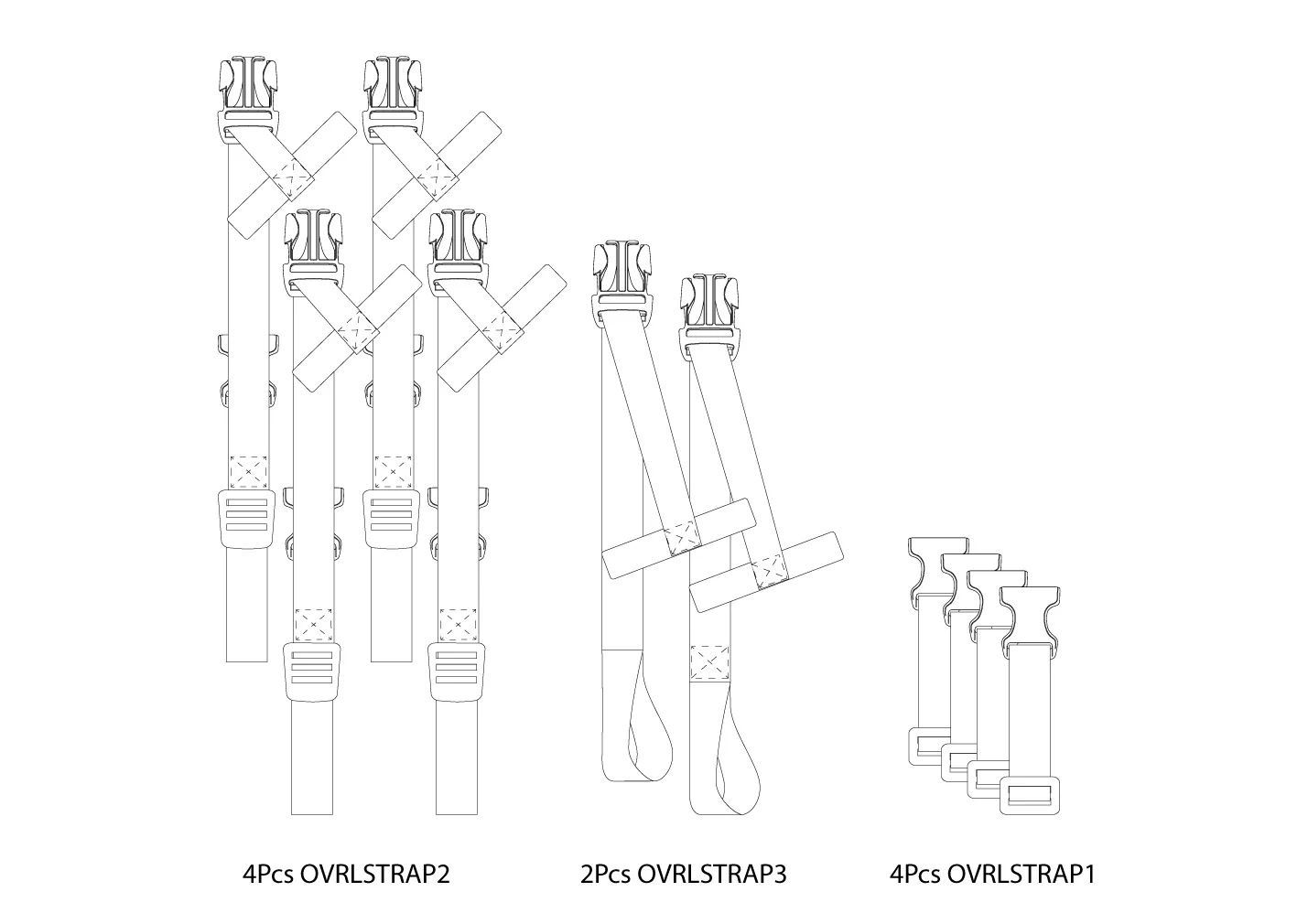 4Pcs OVRLSTRAP2

2Pcs OVRLSTRAP3

4Pcs OVRLSTRAP1